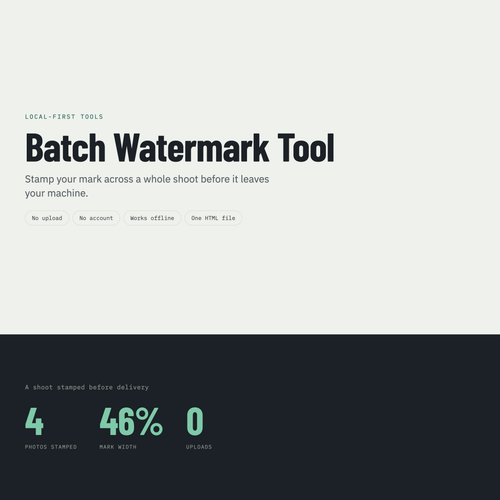 LOCAL-FIRST TOOLS

Batch Watermark Tool

Stamp your mark across a whole shoot before it leaves your machine.

No upload

No account

Works offline

One HTML file

A shoot stamped before delivery

4
PHOTOS STAMPED

46%
MARK WIDTH

0
UPLOADS