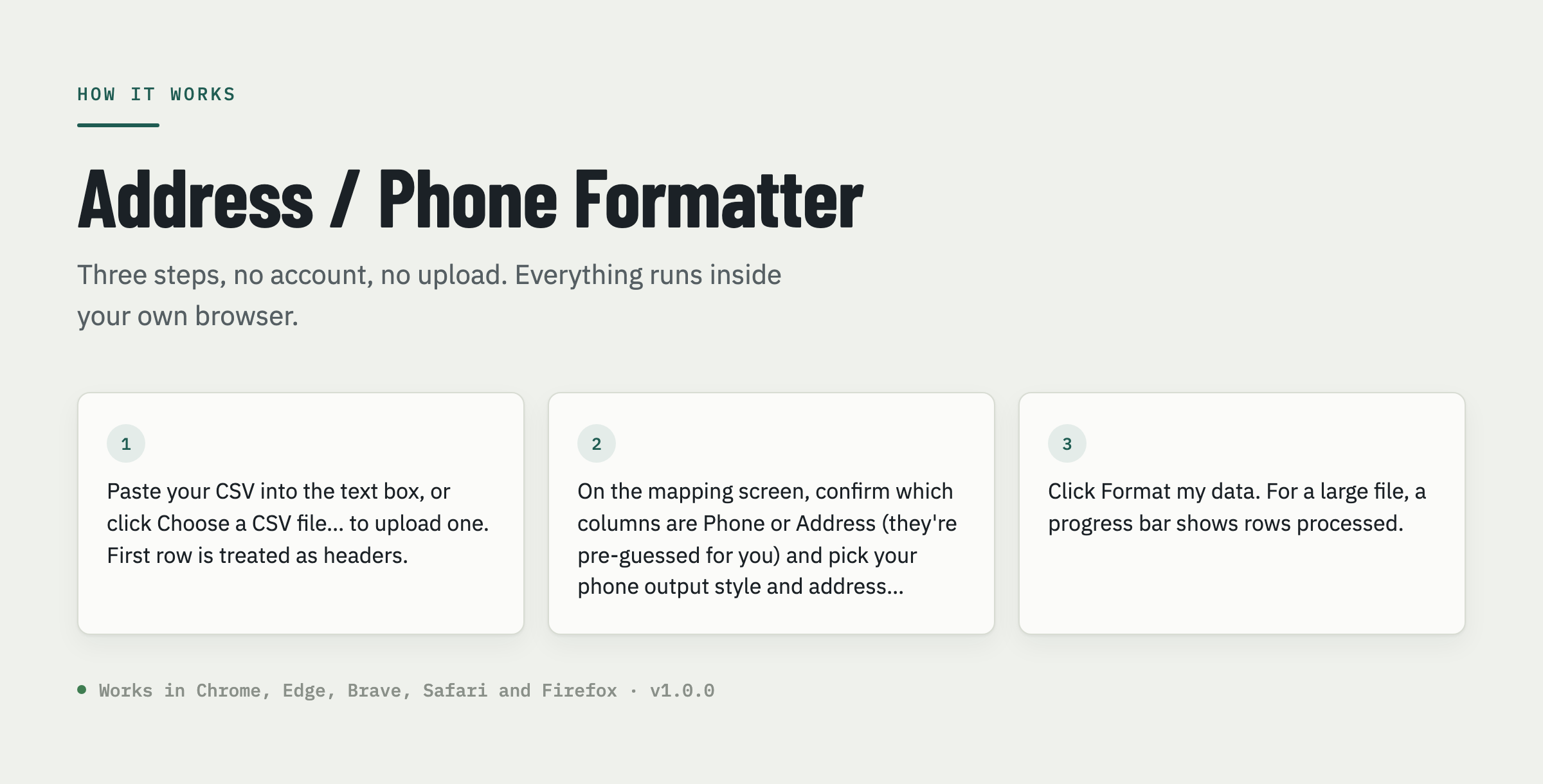 HOW IT WORKS

Address / Phone Formatter

Three steps, no account, no upload. Everything runs inside your own browser.

1

Paste your CSV into the text box, or click Choose a CSV file... to upload one. First row is treated as headers.

2

On the mapping screen, confirm which columns are Phone or Address (they're pre-guessed for you) and pick your phone output style and address...

3

Click Format my data. For a large file, a progress bar shows rows processed.

Works in Chrome, Edge, Brave, Safari and Firefox · v1.0.0