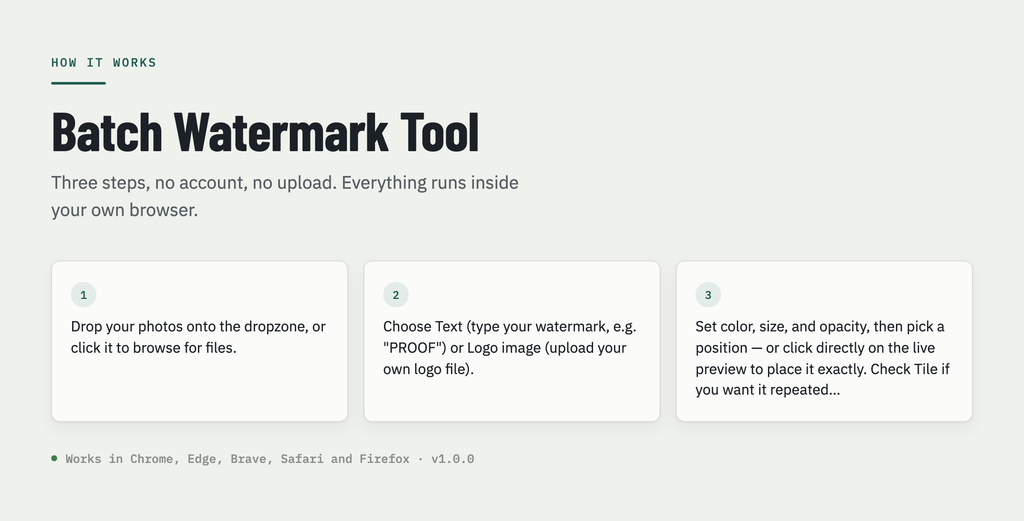 HOW IT WORKS

Batch Watermark Tool

Three steps, no account, no upload. Everything runs inside your own browser.

1

Drop your photos onto the dropzone, or click it to browse for files.

2

Choose Text (type your watermark, e.g. "PROOF") or Logo image (upload your own logo file).

3

Set color, size, and opacity, then pick a position — or click directly on the live preview to place it exactly. Check Tile if you want it repeated...

Works in Chrome, Edge, Brave, Safari and Firefox · v1.0.0