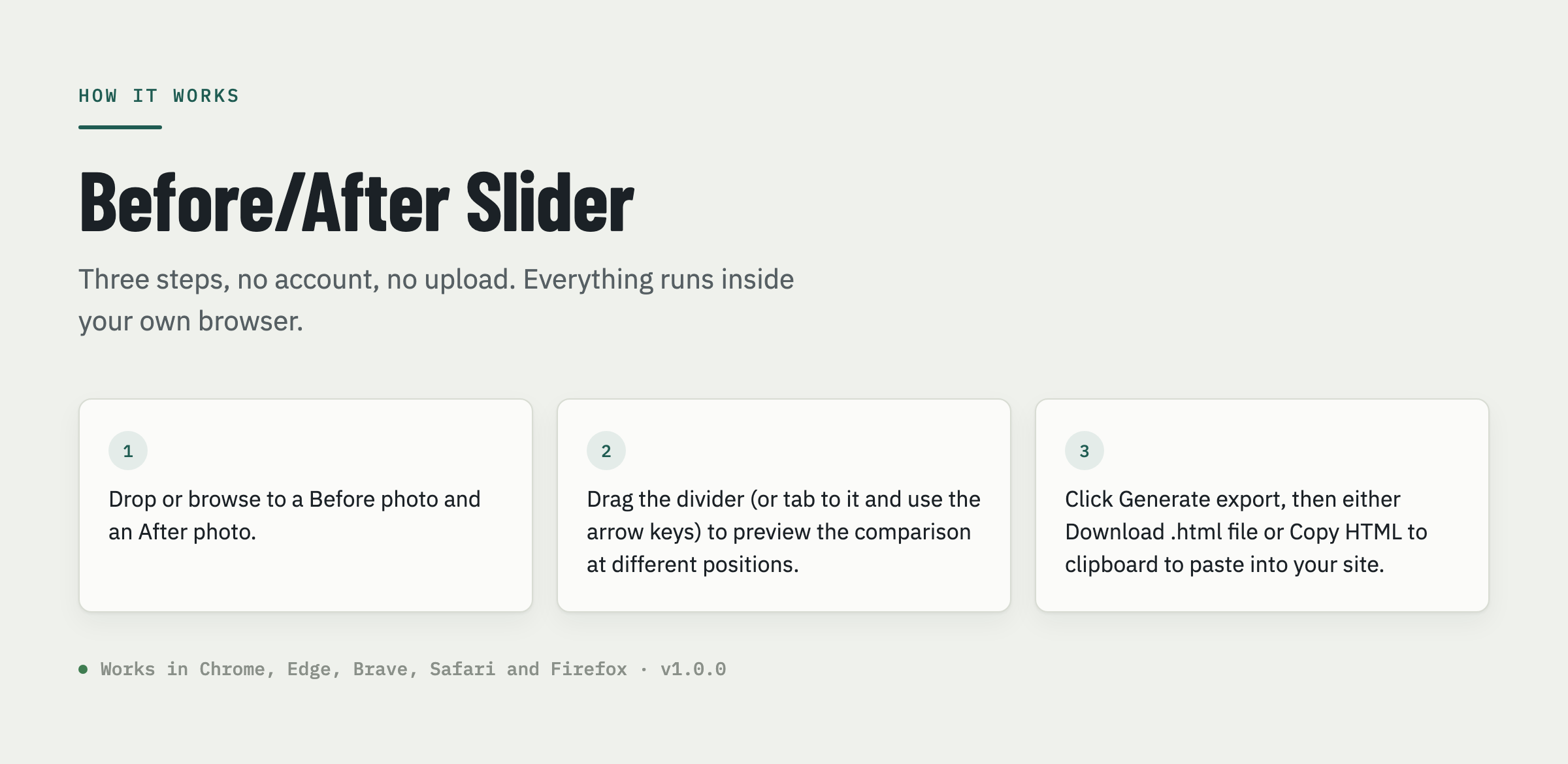 HOW IT WORKS

Before/After Slider

Three steps, no account, no upload. Everything runs inside your own browser.

1

Drop or browse to a Before photo and an After photo.

2

Drag the divider (or tab to it and use the arrow keys) to preview the comparison at different positions.

3

Click Generate export, then either Download .html file or Copy HTML to clipboard to paste into your site.

Works in Chrome, Edge, Brave, Safari and Firefox · v1.0.0