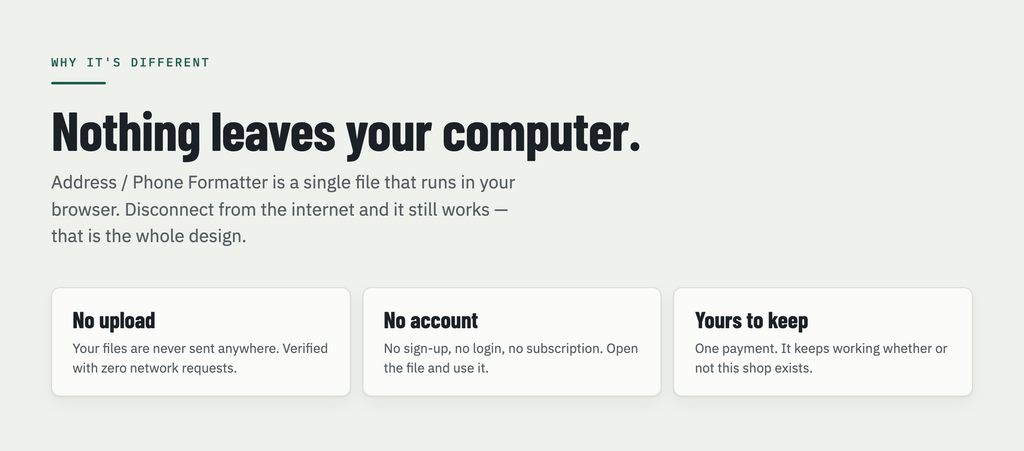 WHY IT'S DIFFERENT

Nothing leaves your computer.

Address / Phone Formatter is a single file that runs in your browser. Disconnect from the internet and it still works — that is the whole design.

No upload

Your files are never sent anywhere. Verified with zero network requests.

No account

No sign-up, no login, no subscription. Open the file and use it.

Yours to keep

One payment. It keeps working whether or not this shop exists.