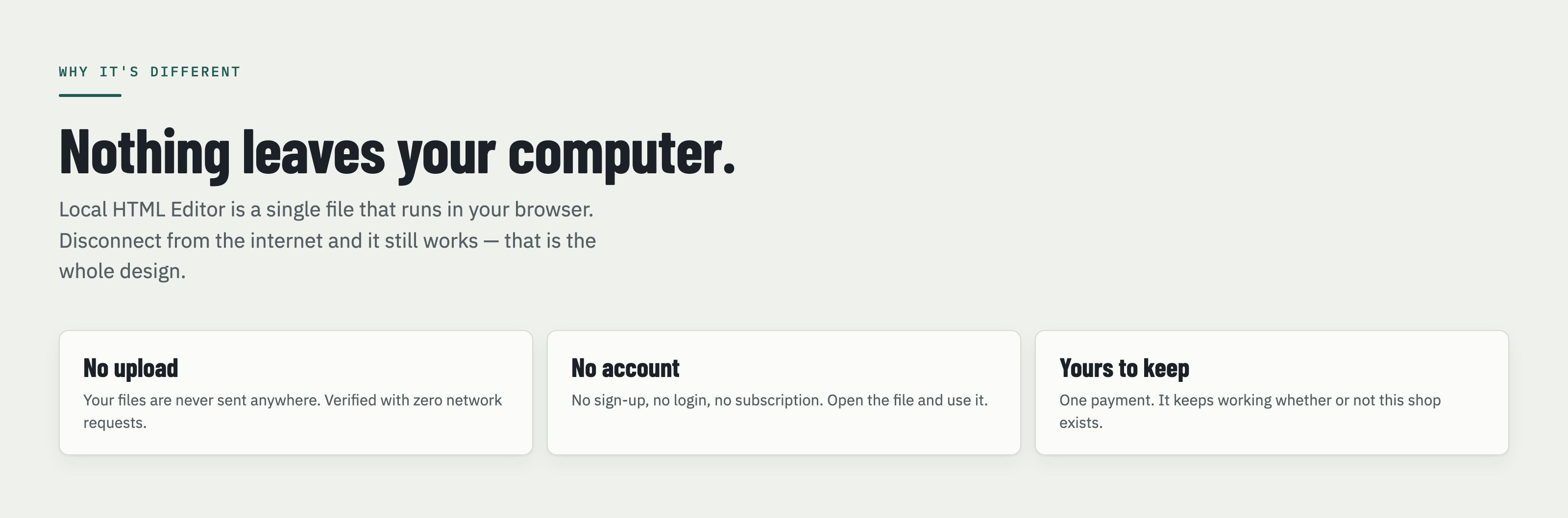 WHY IT'S DIFFERENT

Nothing leaves your computer.

Local HTML Editor is a single file that runs in your browser. Disconnect from the internet and it still works — that is the whole design.

No upload

Your files are never sent anywhere. Verified with zero network requests.

No account

No sign-up, no login, no subscription. Open the file and use it.

Yours to keep

One payment. It keeps working whether or not this shop exists.