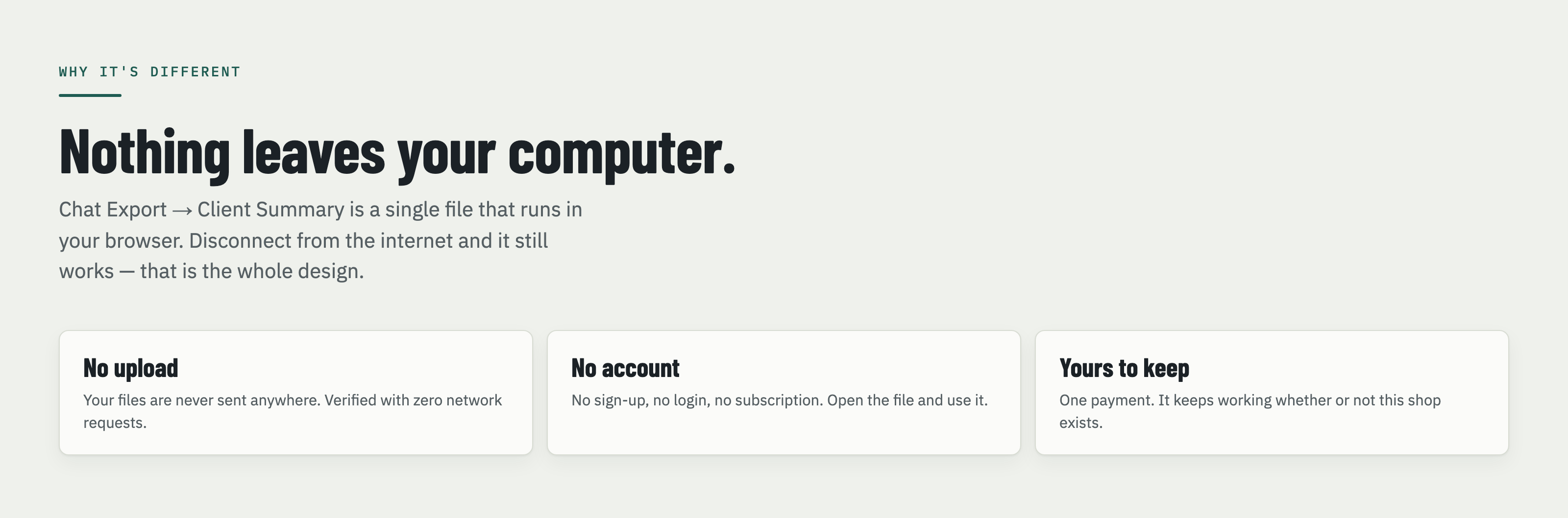 WHY IT'S DIFFERENT

Nothing leaves your computer.

Chat Export → Client Summary is a single file that runs in your browser. Disconnect from the internet and it still works — that is the whole design.

No upload

Your files are never sent anywhere. Verified with zero network requests.

No account

No sign-up, no login, no subscription. Open the file and use it.

Yours to keep

One payment. It keeps working whether or not this shop exists.